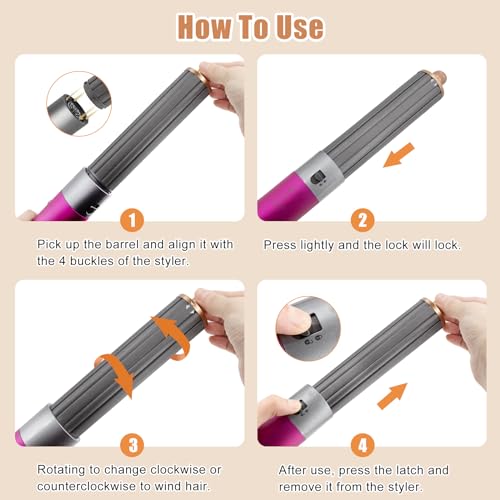 How To Use

1

Pick up the barrel and align it with the 4 buckles of the styler.

2

Press lightly and the lock will lock.

3

Rotating to change clockwise or counterclockwise to wind hair.

4

After use, press the latch and remove it from the styler.