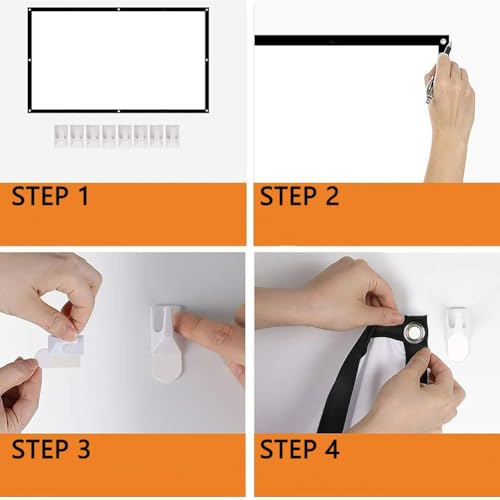 STEP 1

STEP 2

STEP 3

STEP 4