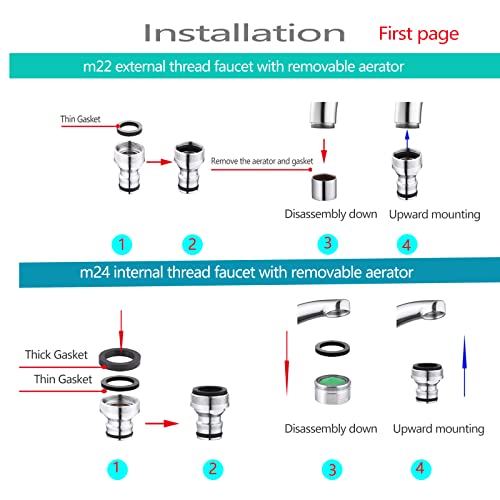 Installation First page

m22 external thread faucet with removable aerator

Thin Gasket

Remove the aerator and gasket

Disassembly down

Upward mounting

1 2 3 4

m24 internal thread faucet with removable aerator

Thick Gasket

Thin Gasket

Disassembly down

Upward mounting

1 2 3 4