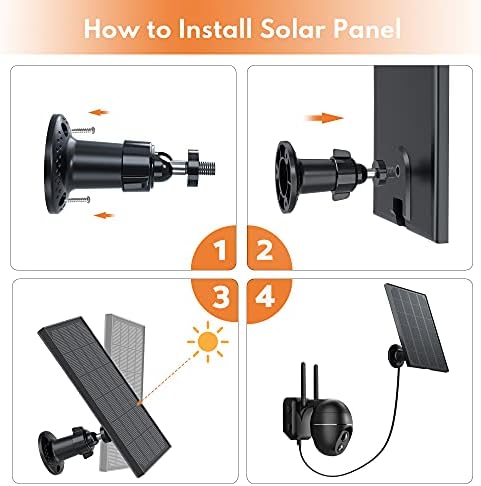 How to Install Solar Panel

1

2

3

4