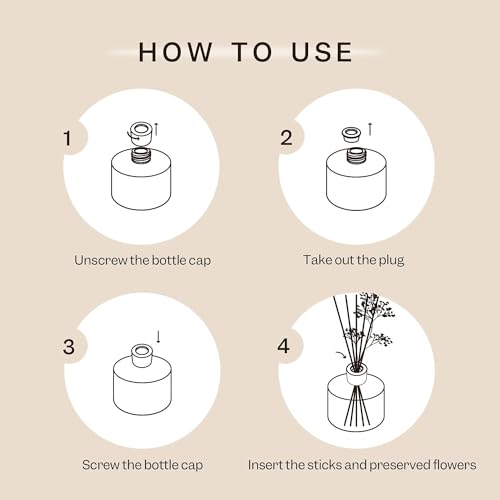 HOW TO USE

1

Unscrew the bottle cap

2

Take out the plug

3

Screw the bottle cap

4

Insert the sticks and preserved flowers