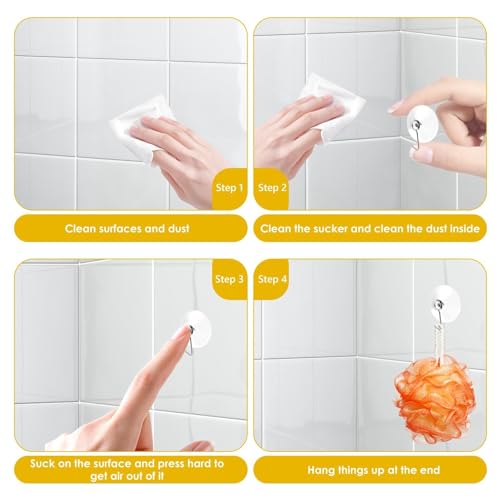 Step 1

Clean surfaces and dust

Step 2

Clean the sucker and clean the dust inside

Step 3

Suck on the surface and press hard to get air out of it

Step 4

Hang things up at the end