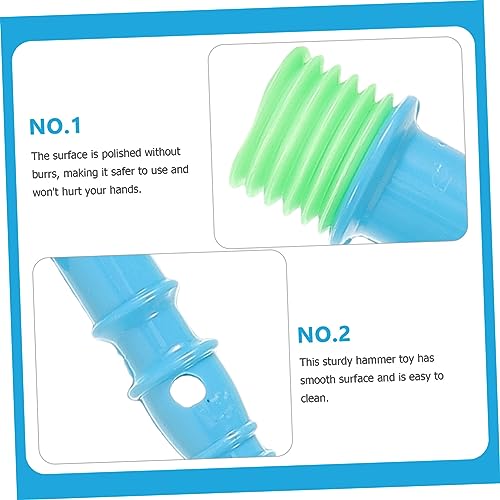 NO.1

The surface is polished without burrs, making it safer to use and won't hurt your hands.

NO.2

This sturdy hammer toy has smooth surface and is easy to clean.