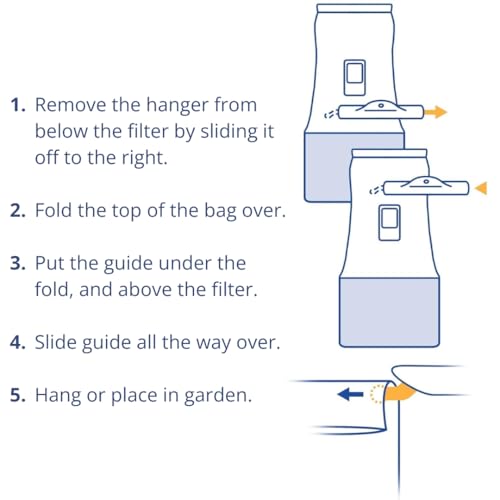 1. Remove the hanger from below the filter by sliding it off to the right.

2. Fold the top of the bag over.

3. Put the guide under the fold, and above the filter.

4. Slide guide all the way over.

5. Hang or place in garden.