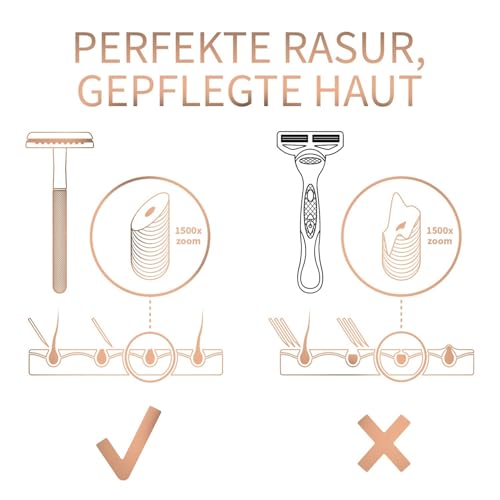 PERFEKTE RASUR,
GEPFLEGTE HAUT

1500x
zoom

1500x
zoom