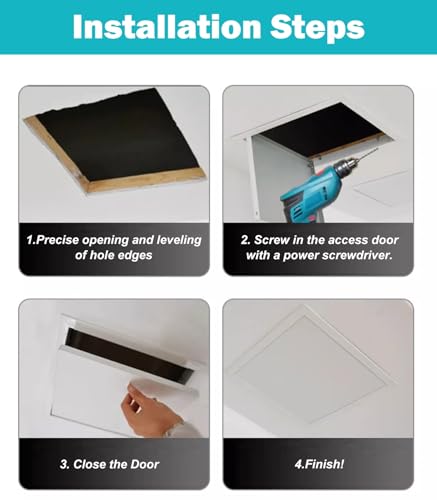 Installation Steps

1.Precise opening and leveling of hole edges

2. Screw in the access door with a power screwdriver.

3. Close the Door

4.Finish!