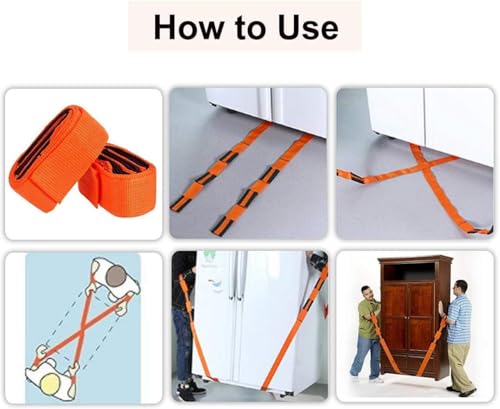 How to Use