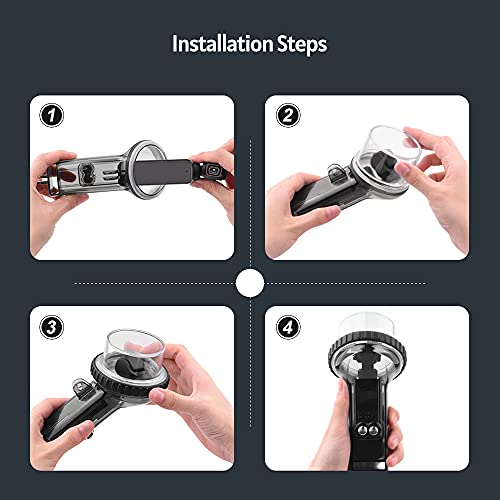 Installation Steps

1

2

3

4