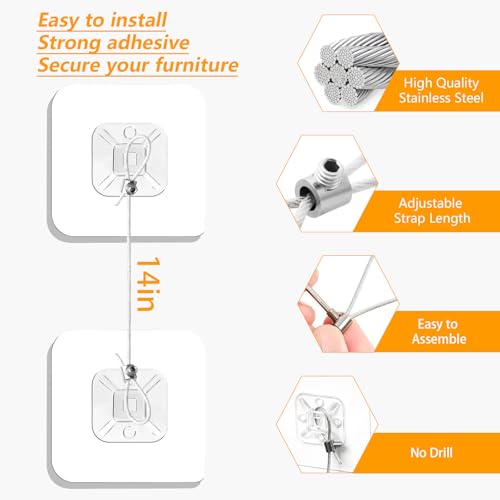 Easy to install
Strong adhesive
Secure your furniture

14in

High Quality
Stainless Steel

Adjustable
Strap Length

Easy to
Assemble

No Drill