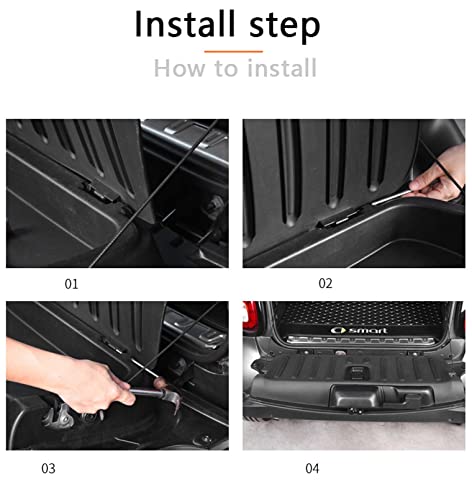 Install step

How to install

01

02

smart

03

04