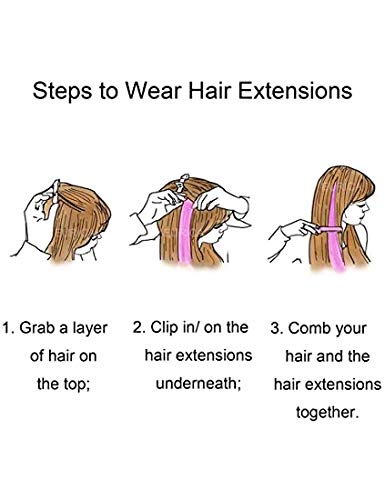 Steps to Wear Hair Extensions

1. Grab a layer of hair on the top;

2. Clip in/ on the hair extensions underneath;

3. Comb your hair and the hair extensions together.