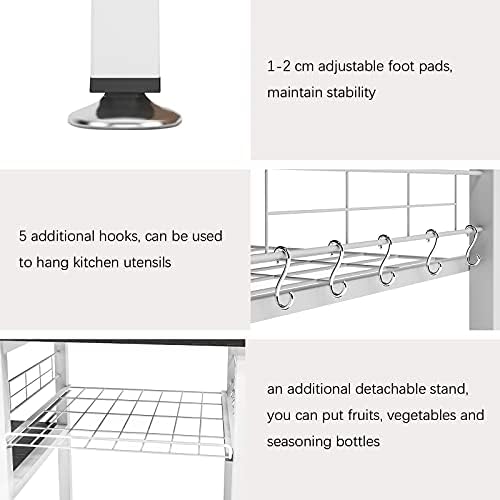 1-2 cm adjustable foot pads, maintain stability

5 additional hooks, can be used to hang kitchen utensils

an additional detachable stand, you can put fruits, vegetables and seasoning bottles