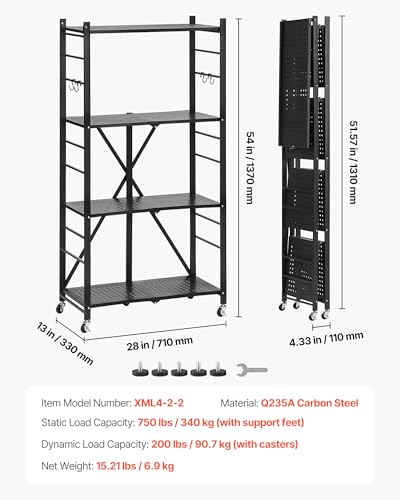 54 in / 1370 mm

51.57 in / 1310 mm

13 in / 330 mm

28 in / 710 mm

4.33 in / 110 mm

Item Model Number: XML4-2-2

Material: Q235A Carbon Steel

Static Load Capacity: 750 lbs / 340 kg (with support feet)

Dynamic Load Capacity: 200 lbs / 90.7 kg (with casters)

Net Weight: 15.21 lbs / 6.9 kg