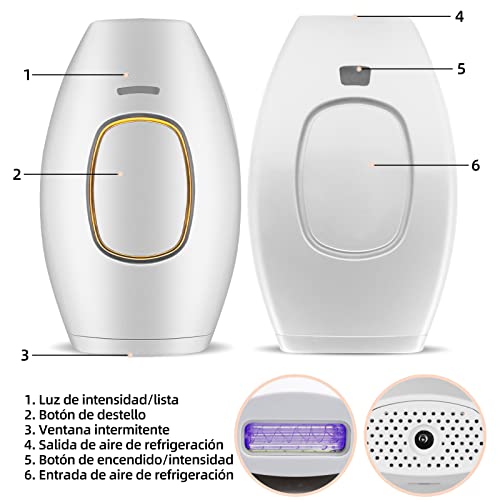 1
2
3
4
5
6

1. Luz de intensidad/lista
2. Botón de destello
3. Ventana intermitente
4. Salida de aire de refrigeración
5. Botón de encendido/intensidad
6. Entrada de aire de refrigeración