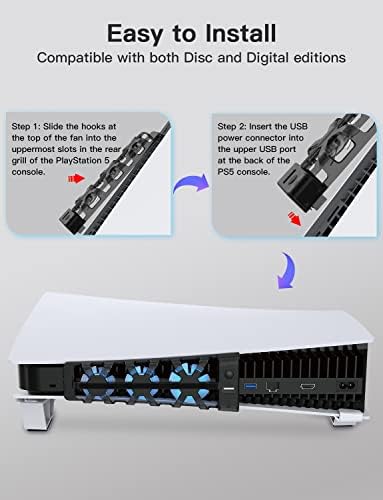 Easy to Install
Compatible with both Disc and Digital editions

Step 1: Slide the hooks at the top of the fan into the uppermost slots in the rear grill of the PlayStation 5 console.

Step 2: Insert the USB power connector into the upper USB port at the back of the PS5 console.