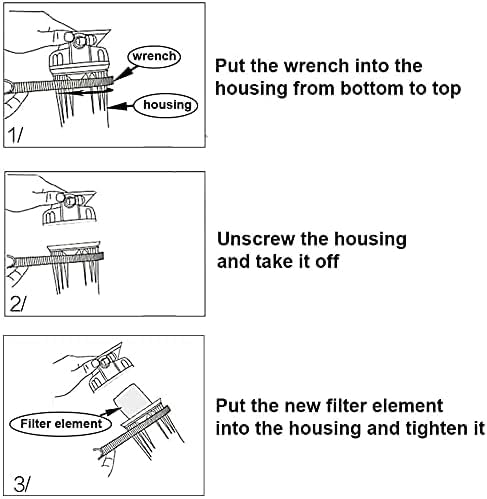 wrench

housing

1/

Put the wrench into the housing from bottom to top

2/

Unscrew the housing and take it off

Filter element

3/

Put the new filter element into the housing and tighten it