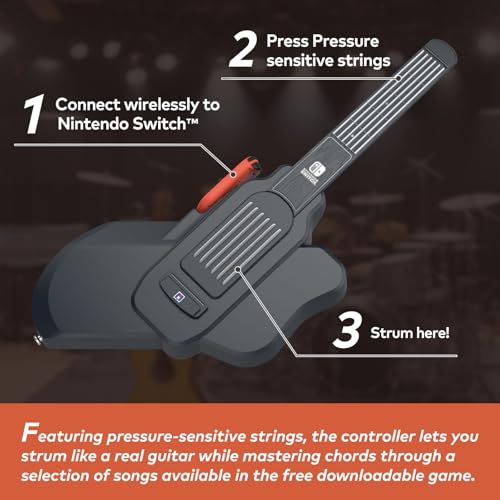 2 Press Pressure sensitive strings

1 Connect wirelessly to Nintendo Switch™

NINTENDO SWITCH

3 Strum here!

Featuring pressure-sensitive strings, the controller lets you strum like a real guitar while mastering chords through a selection of songs available in the free downloadable game.