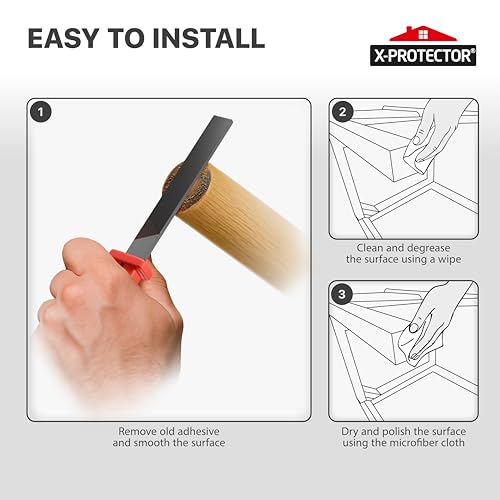 EASY TO INSTALL

X-PROTECTOR®

1

Remove old adhesive and smooth the surface

2

Clean and degrease the surface using a wipe

3

Dry and polish the surface using the microfiber cloth