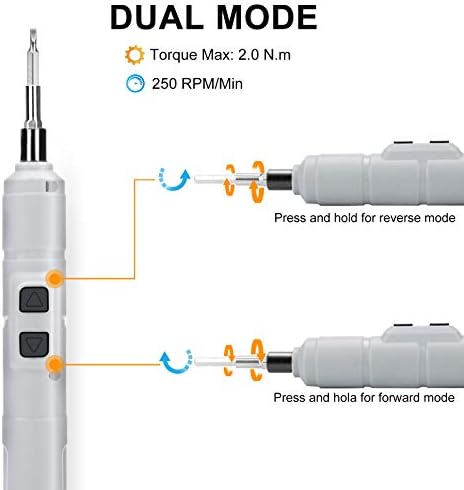 DUAL MODE

Torque Max: 2.0 N.m

250 RPM/Min

Press and hold for reverse mode

Press and hola for forward mode