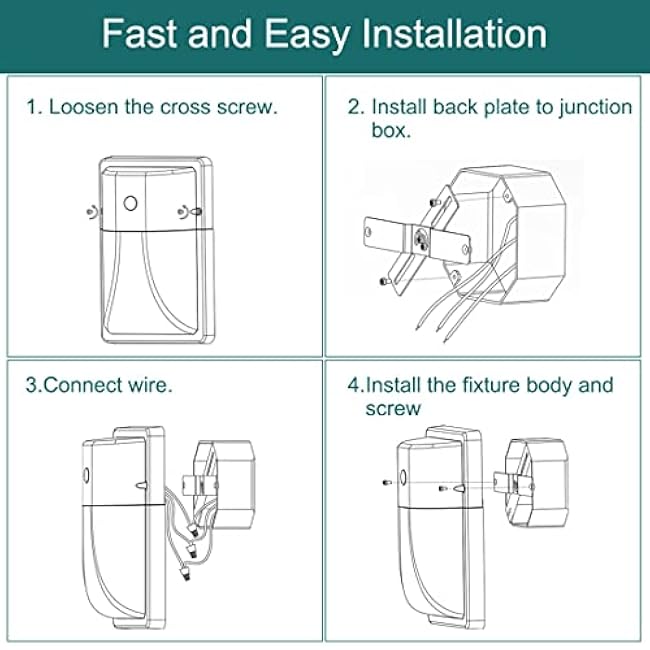 Fast and Easy Installation

1. Loosen the cross screw.

2. Install back plate to junction box.

3.Connect wire.

4.Install the fixture body and screw