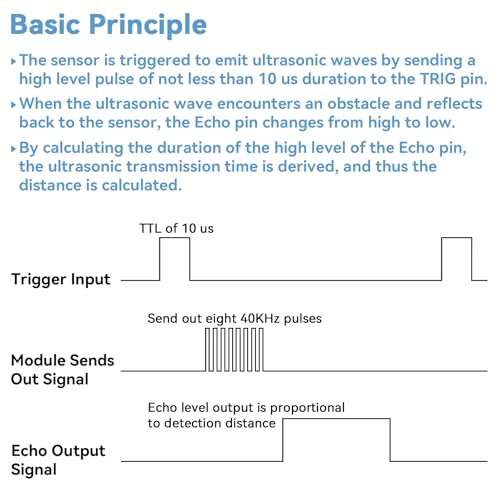 Basic Principle

▸ The sensor is triggered to emit ultrasonic waves by sending a high level pulse of not less than 10 us duration to the TRIG pin.

▸ When the ultrasonic wave encounters an obstacle and reflects back to the sensor, the Echo pin changes from high to low.

▸ By calculating the duration of the high level of the Echo pin, the ultrasonic transmission time is derived, and thus the distance is calculated.

TTL of 10 us

Trigger Input

Send out eight 40KHz pulses

Module Sends Out Signal

Echo level output is proportional to detection distance

Echo Output Signal