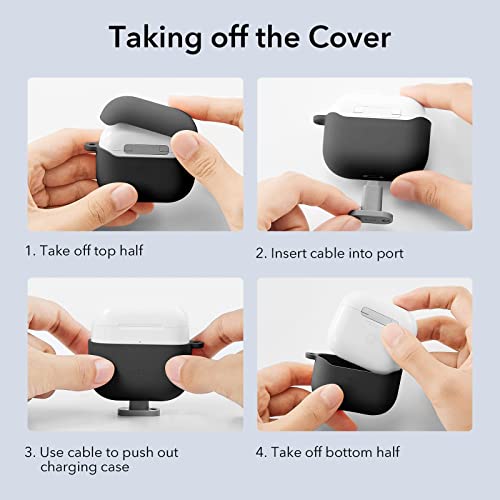 Taking off the Cover

1. Take off top half

2. Insert cable into port

3. Use cable to push out charging case

4. Take off bottom half