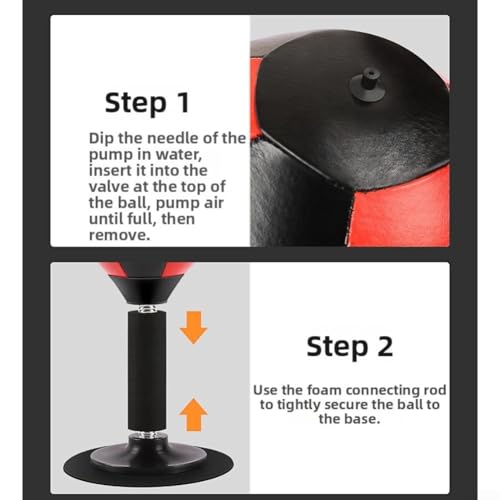 Step 1

Dip the needle of the pump in water, insert it into the valve at the top of the ball, pump air until full, then remove.

Step 2

Use the foam connecting rod to tightly secure the ball to the base.