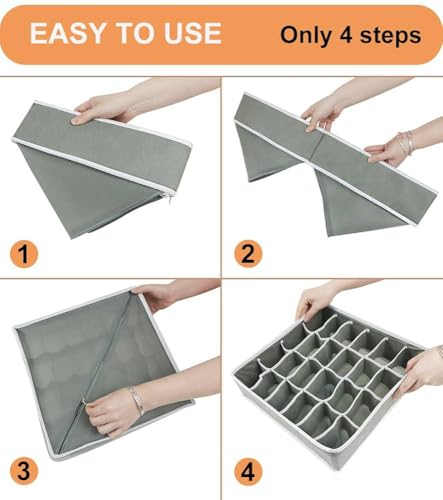 EASY TO USE Only 4 steps

1

2

3

4