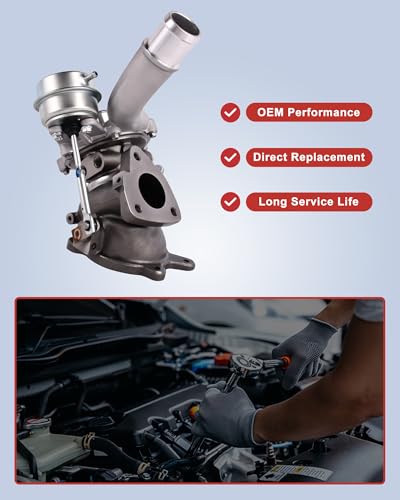 OEM Performance

Direct Replacement

Long Service Life