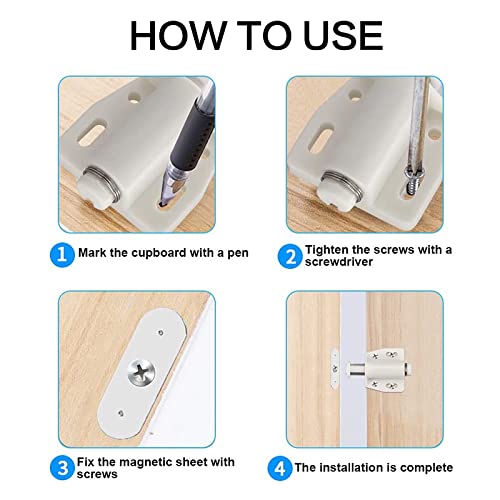 HOW TO USE

1 Mark the cupboard with a pen

2 Tighten the screws with a screwdriver

3 Fix the magnetic sheet with screws

4 The installation is complete