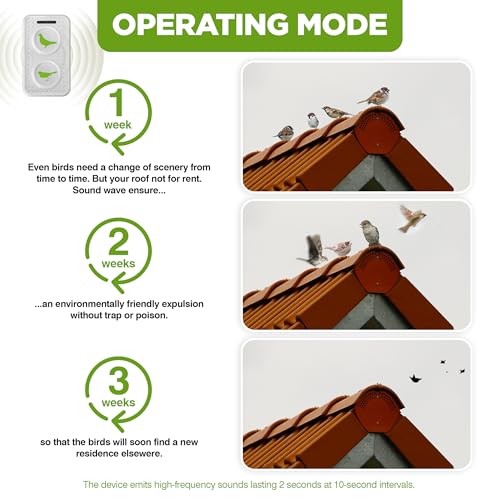 OPERATING MODE

1
week

Even birds need a change of scenery from time to time. But your roof not for rent. Sound wave ensure...

2
weeks

...an environmentally friendly expulsion without trap or poison.

3
weeks

so that the birds will soon find a new residence elsewere.

The device emits high-frequency sounds lasting 2 seconds at 10-second intervals.