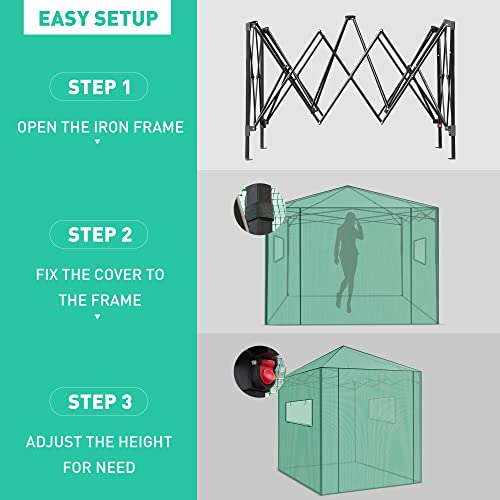 EASY SETUP

STEP 1

OPEN THE IRON FRAME

STEP 2

FIX THE COVER TO THE FRAME

STEP 3

ADJUST THE HEIGHT FOR NEED