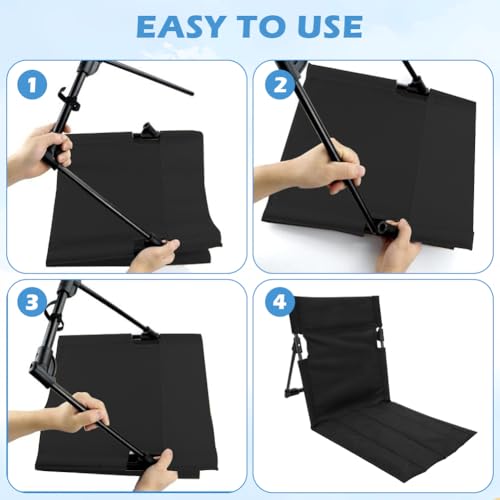 EASY TO USE

1

2

3

4