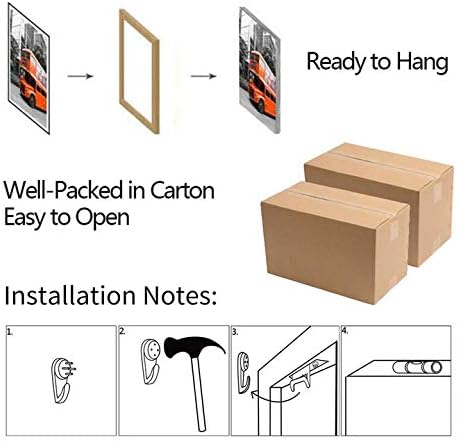 Ready to Hang

Well-Packed in Carton
Easy to Open

Installation Notes:

1.

2.

3.

4.