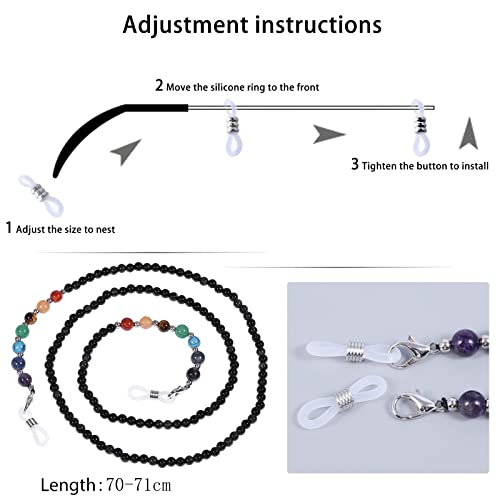 Adjustment instructions

2 Move the silicone ring to the front

3 Tighten the button to install

1 Adjust the size to nest

Length:70-71cm