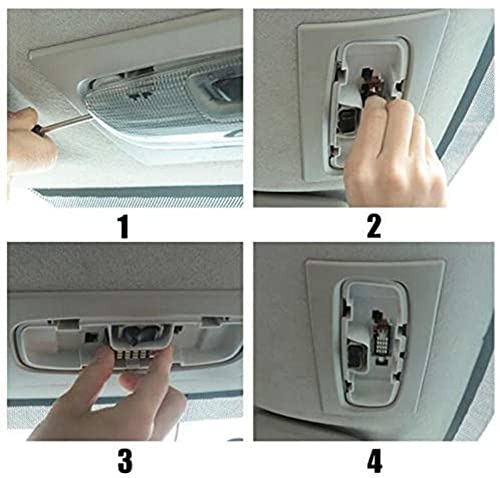 1

2

3

4