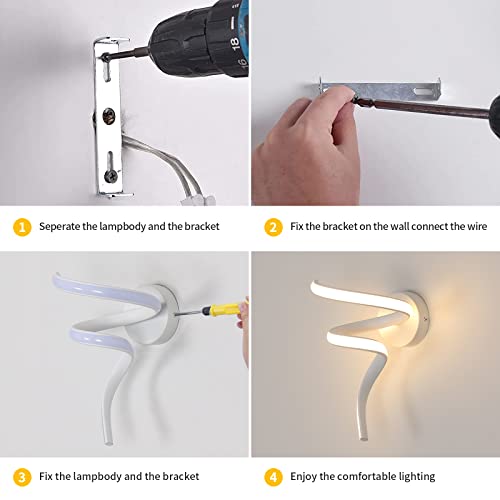 18
16

1 Seperate the lampbody and the bracket

2 Fix the bracket on the wall connect the wire

3 Fix the lampbody and the bracket

4 Enjoy the comfortable lighting