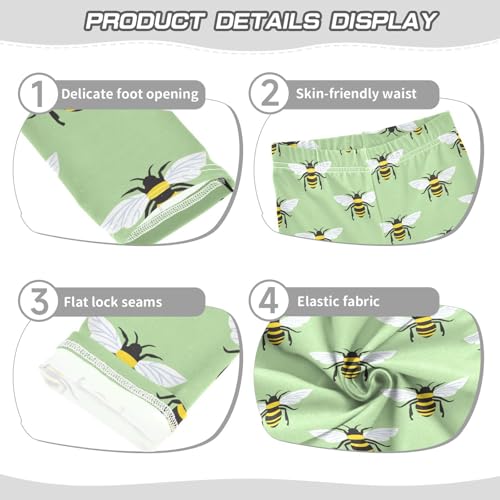 PRODUCT DETAILS DISPLAY

1 Delicate foot opening

2 Skin-friendly waist

3 Flat lock seams

4 Elastic fabric