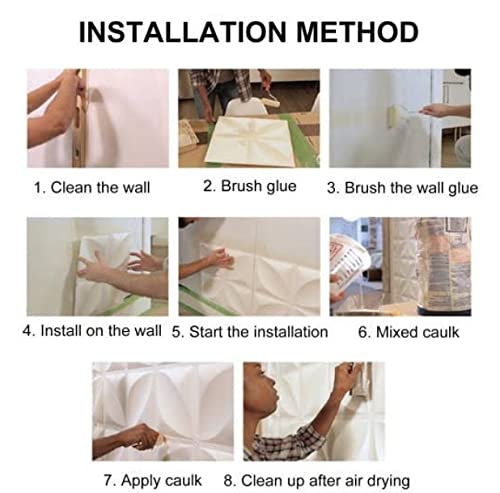 INSTALLATION METHOD

1. Clean the wall

2. Brush glue

3. Brush the wall glue

4. Install on the wall

5. Start the installation

6. Mixed caulk

7. Apply caulk

8. Clean up after air drying