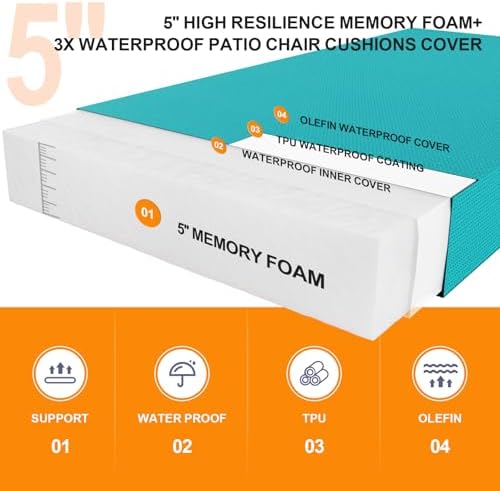 5"

5" HIGH RESILIENCE MEMORY FOAM+
3X WATERPROOF PATIO CHAIR CUSHIONS COVER

04 OLEFIN WATERPROOF COVER
03 TPU WATERPROOF COATING
02 WATERPROOF INNER COVER

01 5" MEMORY FOAM

SUPPORT
01

WATER PROOF
02

TPU
03

OLEFIN
04