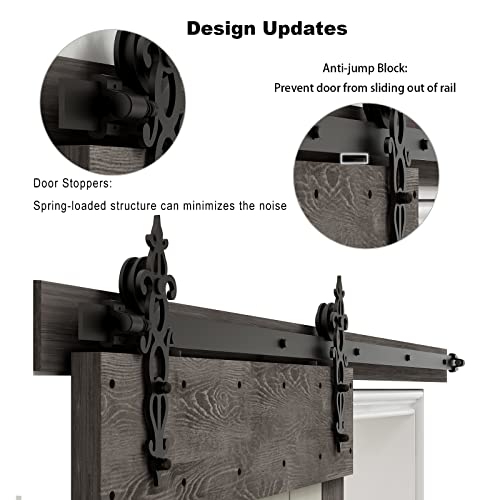 Design Updates

Anti-jump Block:
Prevent door from sliding out of rail

Door Stoppers:
Spring-loaded structure can minimizes the noise