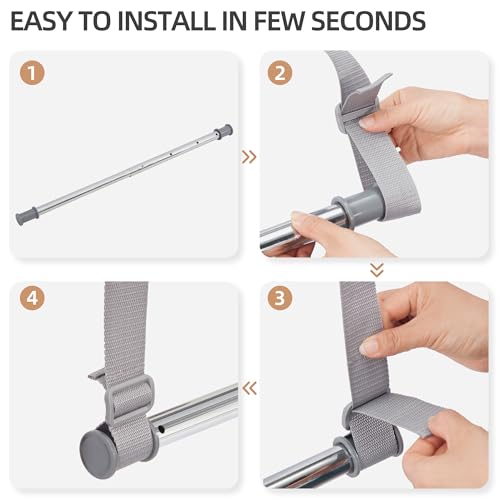 EASY TO INSTALL IN FEW SECONDS

1

2

4

3