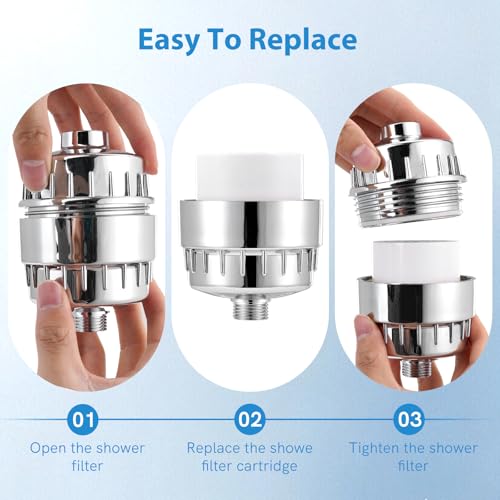 Easy To Replace

01

Open the shower filter

02

Replace the showe filter cartridge

03

Tighten the shower filter