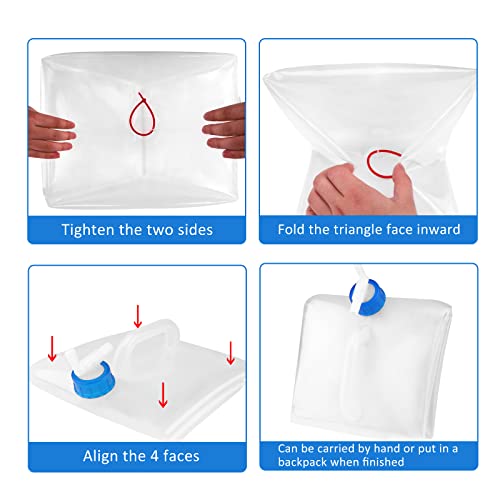 Tighten the two sides

Fold the triangle face inward

Align the 4 faces

Can be carried by hand or put in a backpack when finished