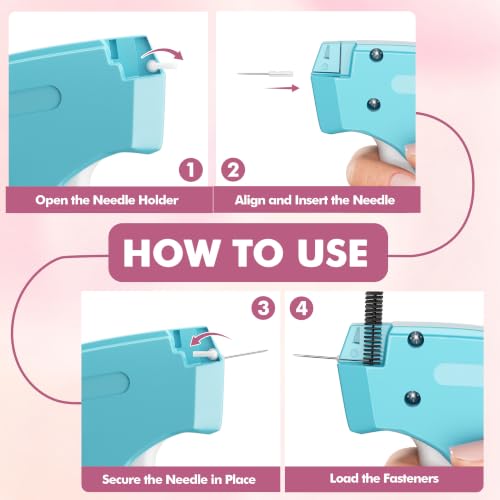 1
Open the Needle Holder

2
Align and Insert the Needle

HOW TO USE

3
Secure the Needle in Place

4
Load the Fasteners