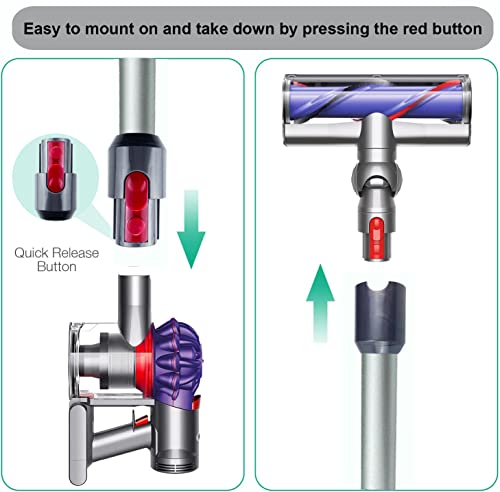 Easy to mount on and take down by pressing the red button

Quick Release Button