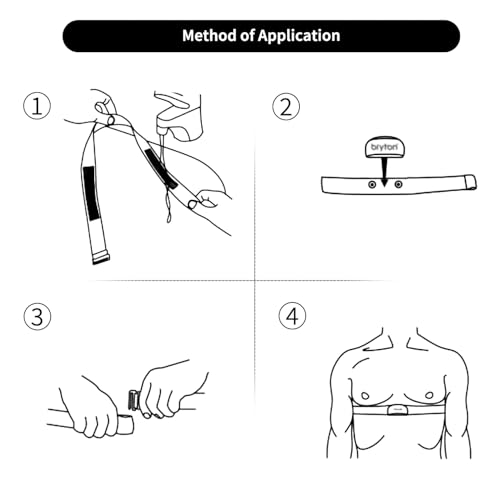 Method of Application

①

②

bryton

③

④