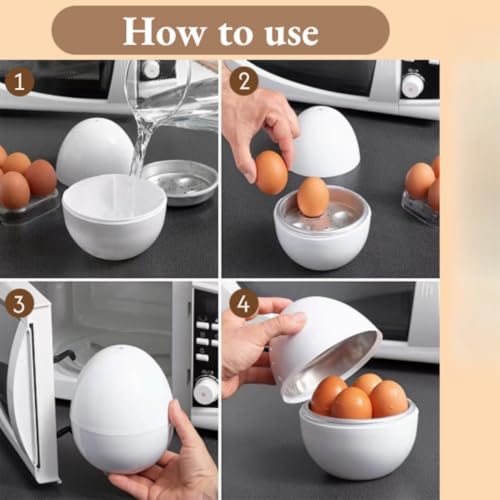 How to use

1

2

3

4