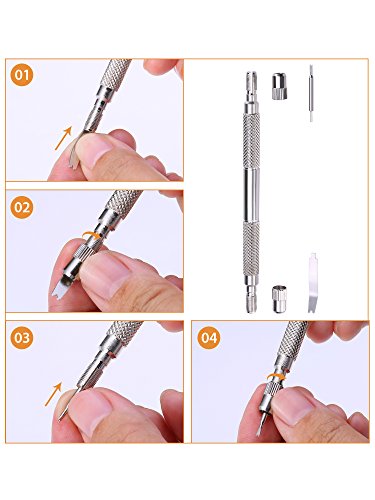 01

02

03

04