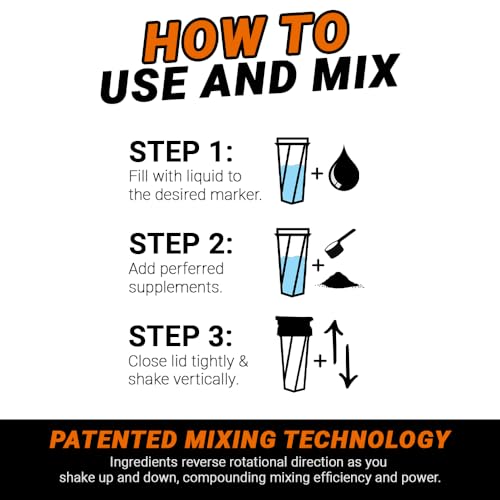 HOW TO
USE AND MIX

STEP 1:
Fill with liquid to the desired marker.

+

STEP 2:
Add perferred supplements.

+

STEP 3:
Close lid tightly & shake vertically.

+

PATENTED MIXING TECHNOLOGY
Ingredients reverse rotational direction as you shake up and down, compounding mixing efficiency and power.